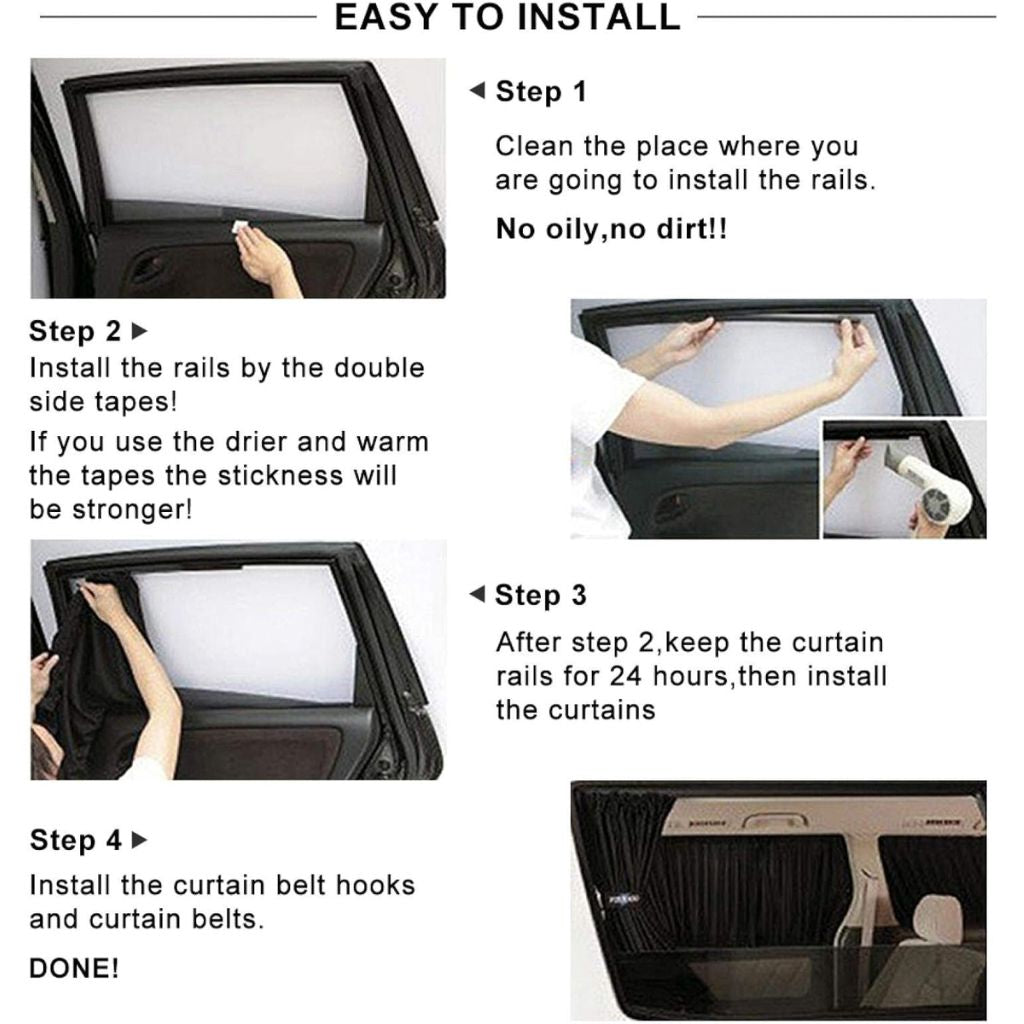 EASY TO INSTALL

◀ Step 1

Clean the place where you are going to install the rails.

No oily,no dirt!!

Step 2 ▶

Install the rails by the double side tapes!

If you use the drier and warm the tapes the stickness will be stronger!

◀ Step 3

After step 2,keep the curtain rails for 24 hours,then install the curtains

Step 4 ▶

Install the curtain belt hooks and curtain belts.

DONE!